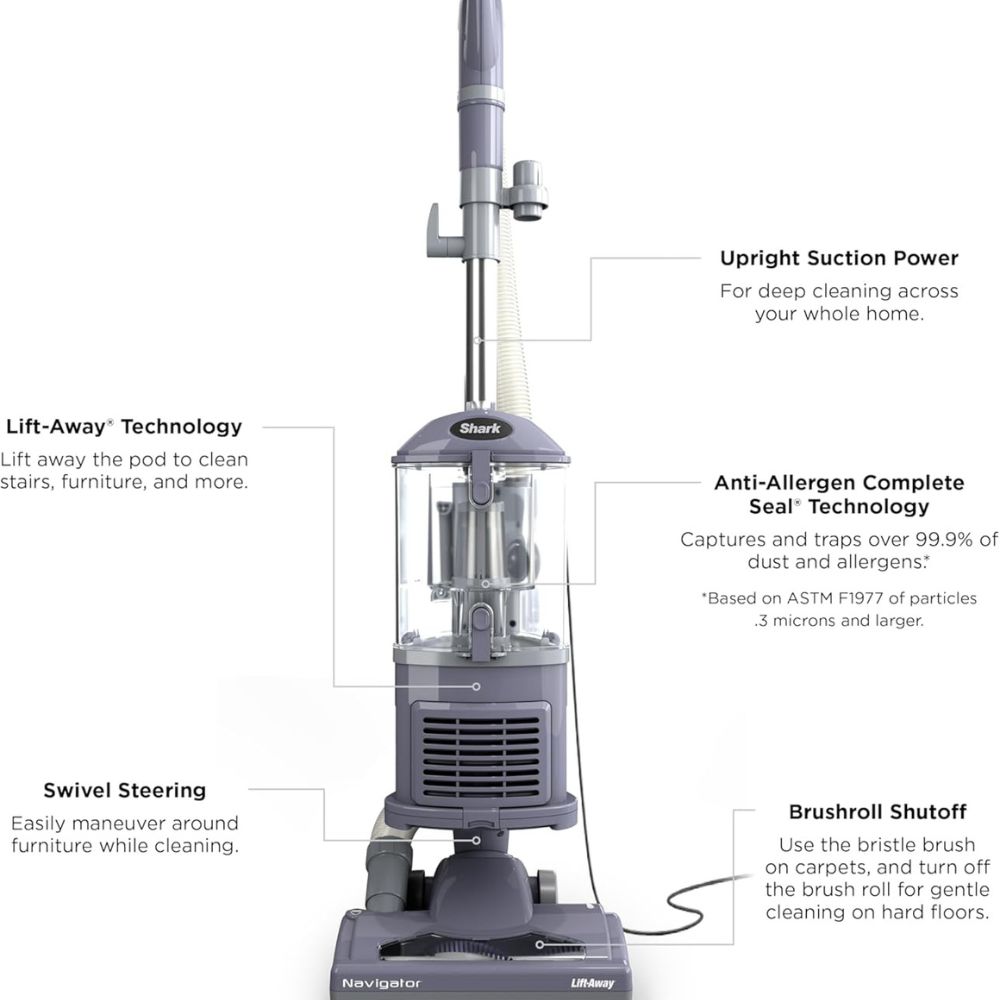 Upright Suction Power
For deep cleaning across your whole home.

Lift-Away® Technology
Lift away the pod to clean stairs, furniture, and more.

Shark

Anti-Allergen Complete Seal® Technology
Captures and traps over 99.9% of dust and allergens.*
*Based on ASTM F1977 of particles .3 microns and larger.

Swivel Steering
Easily maneuver around furniture while cleaning.

Brushroll Shutoff
Use the bristle brush on carpets, and turn off the brush roll for gentle cleaning on hard floors.

Navigator
Lift-Away